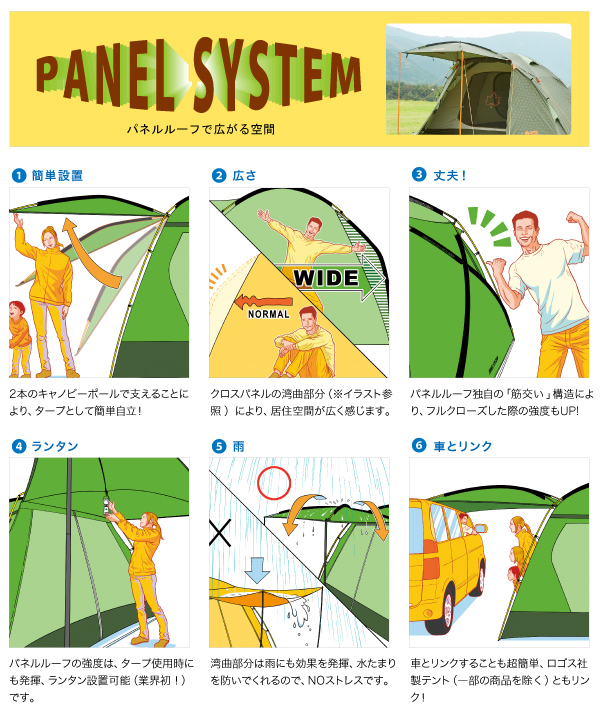 PANEL SYSTEM

パネルルーフで広がる空間

1 簡単設置

2本のキャノピーポールで支えることにより、タープとして簡単自立！

2 広さ

WIDE

NORMAL

クロスパネルの湾曲部分（※イラスト参照）により、居住空間が広く感じます。

3 丈夫！

パネルルーフ独自の「筋交い」構造により、フルクローズした際の強度もUP!

4 ランタン

パネルルーフの強度は、タープ使用時にも発揮、ランタン設置可能（業界初！）です。

5 雨

湾曲部分は雨にも効果を発揮、水たまりを防いでくれるので、NOストレスです。

6 車とリンク

車とリンクすることも超簡単、ロゴス社製テント（一部の商品を除く）ともリンク！